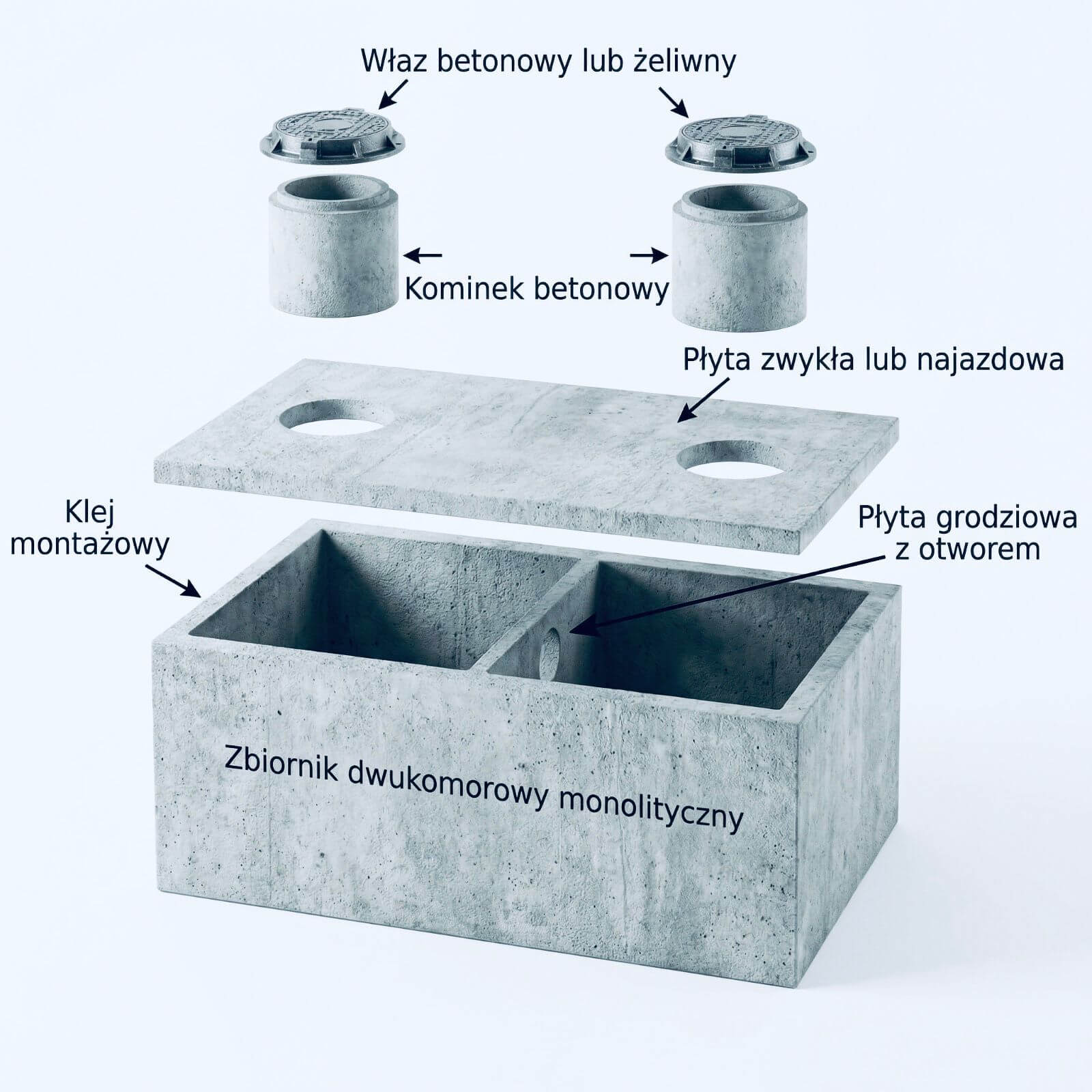 Właz betonowy lub żeliwny

Kominek betonowy

Płyta zwykła lub najazdowa

Klej montażowy

Płyta grodziowa z otworem

Zbiornik dwukomorowy monolityczny